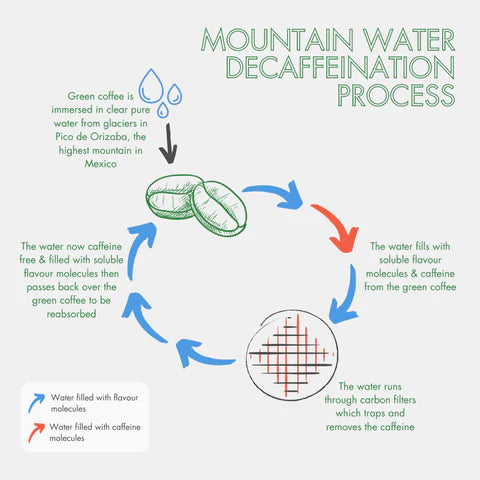 MOUNTAIN WATER DECAFFEINATION PROCESS

Green coffee is immersed in clear pure water from glaciers in Pico de Orizaba, the highest mountain in Mexico

The water fills with soluble flavour molecules & caffeine from the green coffee

The water runs through carbon filters which traps and removes the caffeine

The water now caffeine free & filled with soluble flavour molecules then passes back over the green coffee to be reabsorbed

Water filled with flavour molecules

Water filled with caffeine molecules